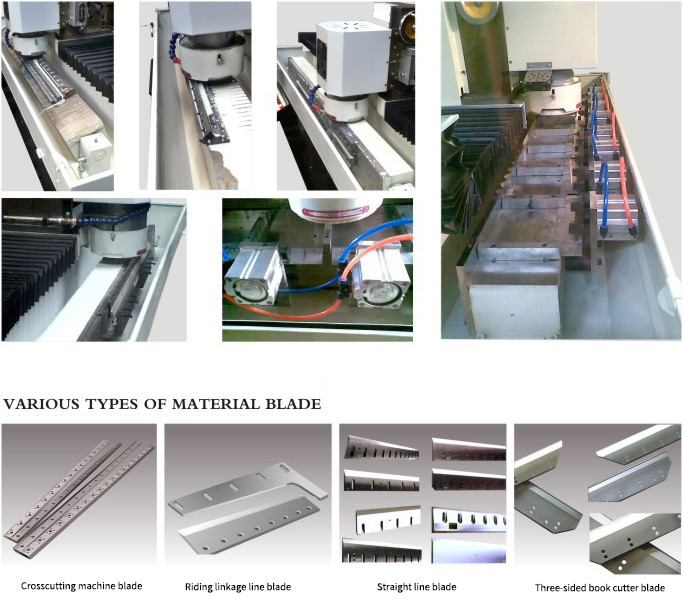 VARIOUS TYPES OF MATERIAL BLADE

Crosscutting machine blade

Riding linkage line blade

Straight line blade

Three-sided book cutter blade